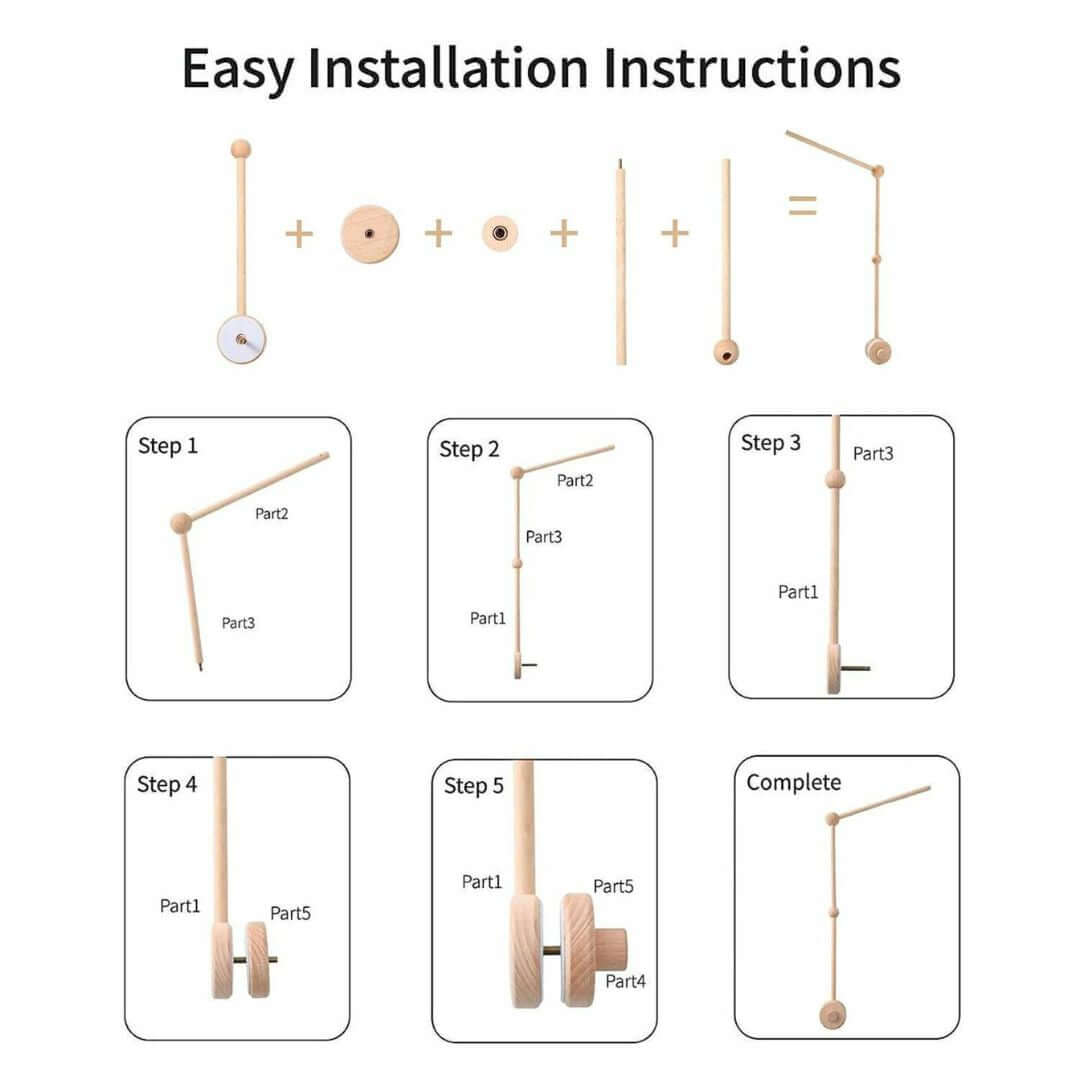 Easy Installation Instructions

+ + + + =

Step 1
Part2
Part3

Step 2
Part2
Part3
Part1

Step 3
Part3
Part1

Step 4
Part1
Part5

Step 5
Part1
Part5
Part4

Complete